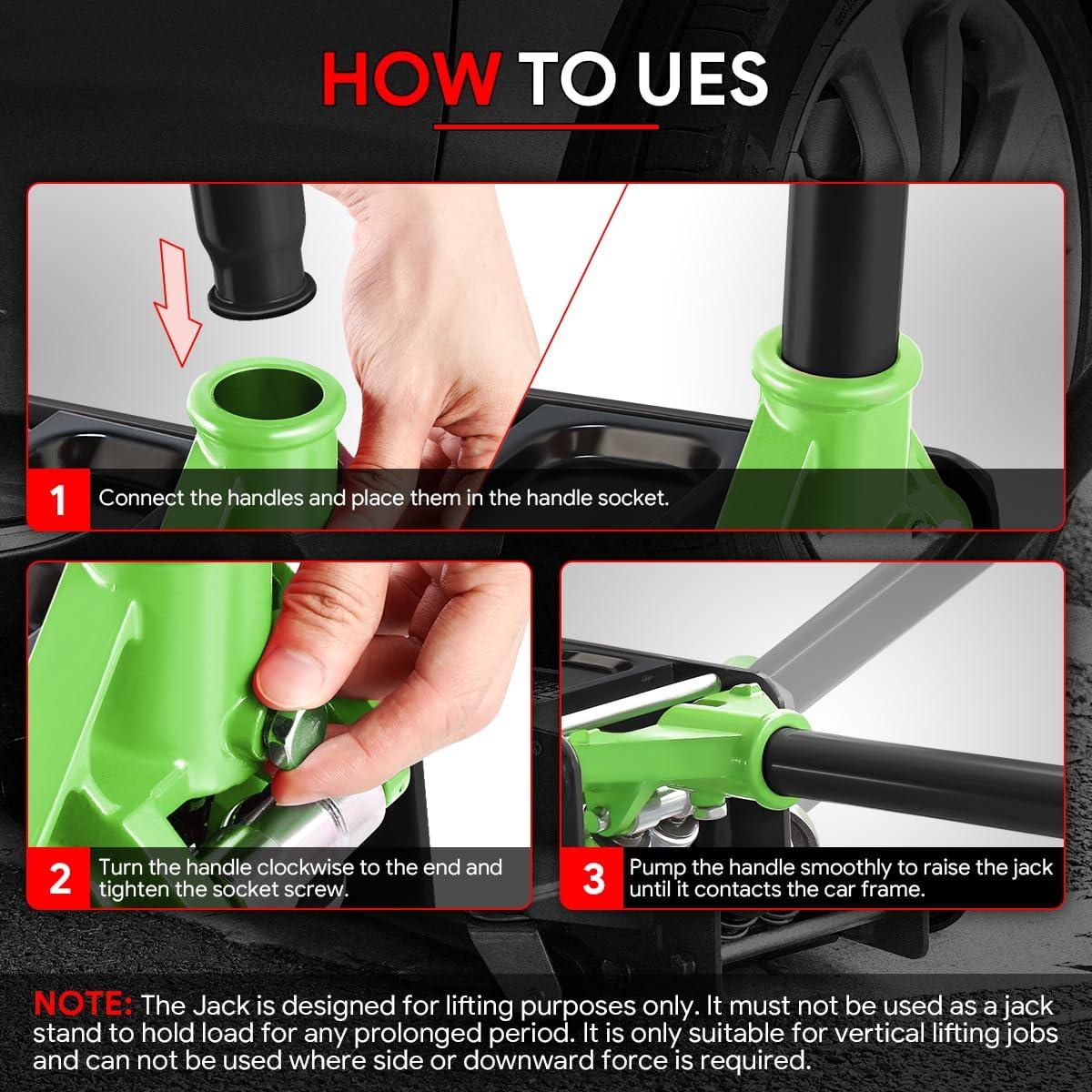 HOW TO UES

1 Connect the handles and place them in the handle socket.

2 Turn the handle clockwise to the end and tighten the socket screw.

3 Pump the handle smoothly to raise the jack until it contacts the car frame.

NOTE: The Jack is designed for lifting purposes only. It must not be used as a jack stand to hold load for any prolonged period. It is only suitable for vertical lifting jobs and can not be used where side or downward force is required.