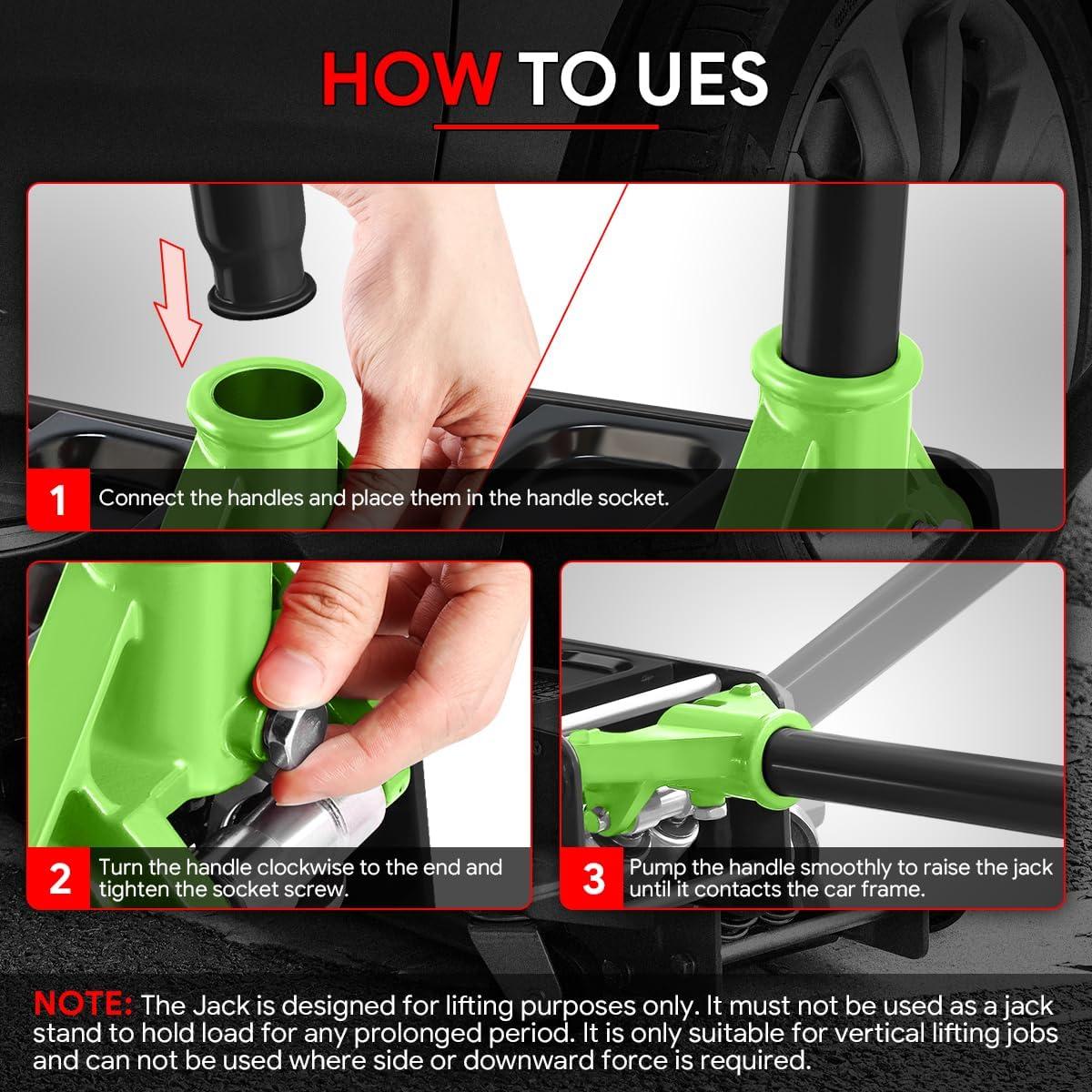 HOW TO UES

1 Connect the handles and place them in the handle socket.

2 Turn the handle clockwise to the end and tighten the socket screw.

3 Pump the handle smoothly to raise the jack until it contacts the car frame.

NOTE: The Jack is designed for lifting purposes only. It must not be used as a jack stand to hold load for any prolonged period. It is only suitable for vertical lifting jobs and can not be used where side or downward force is required.