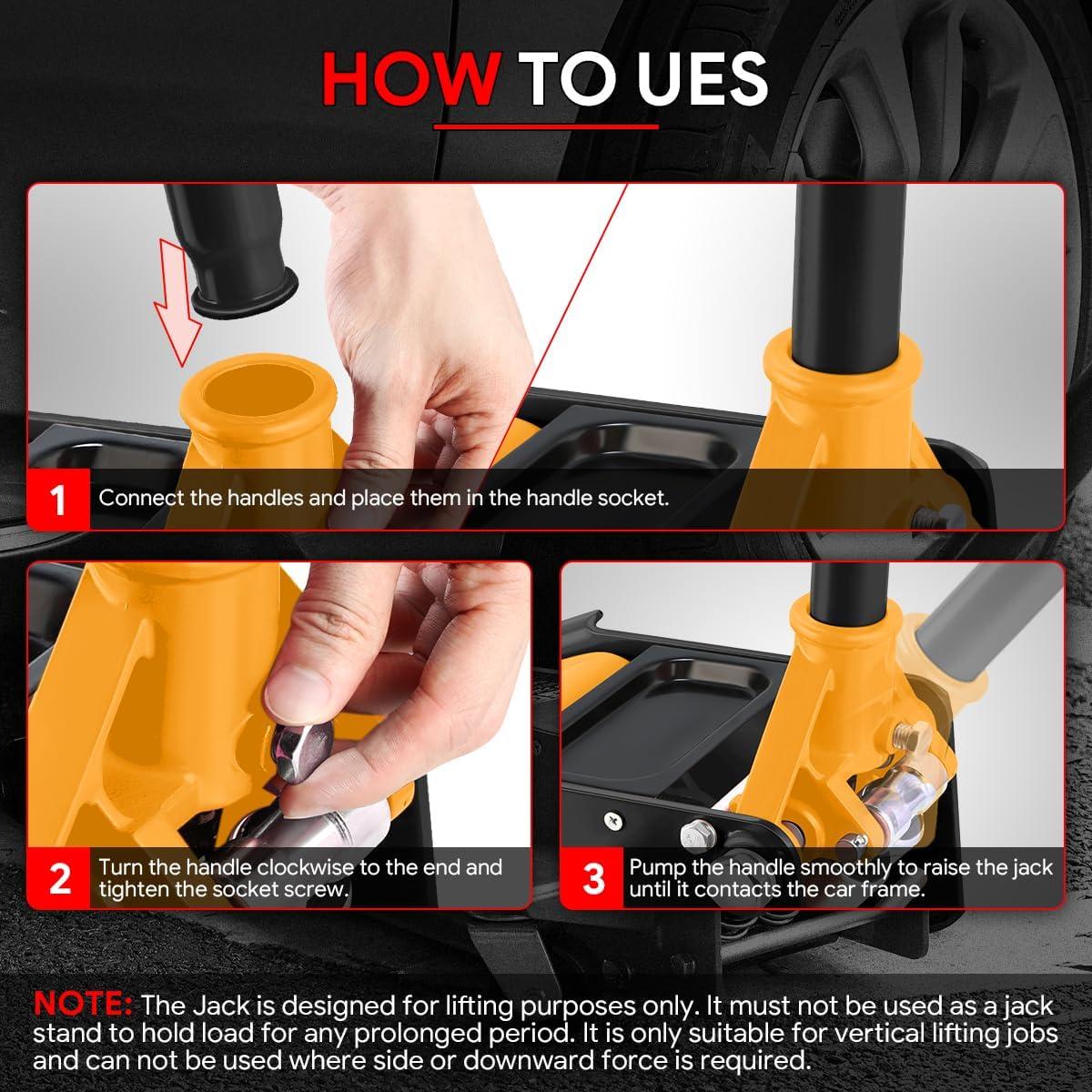 HOW TO UES

1 Connect the handles and place them in the handle socket.

2 Turn the handle clockwise to the end and tighten the socket screw.

3 Pump the handle smoothly to raise the jack until it contacts the car frame.

NOTE: The Jack is designed for lifting purposes only. It must not be used as a jack stand to hold load for any prolonged period. It is only suitable for vertical lifting jobs and can not be used where side or downward force is required.