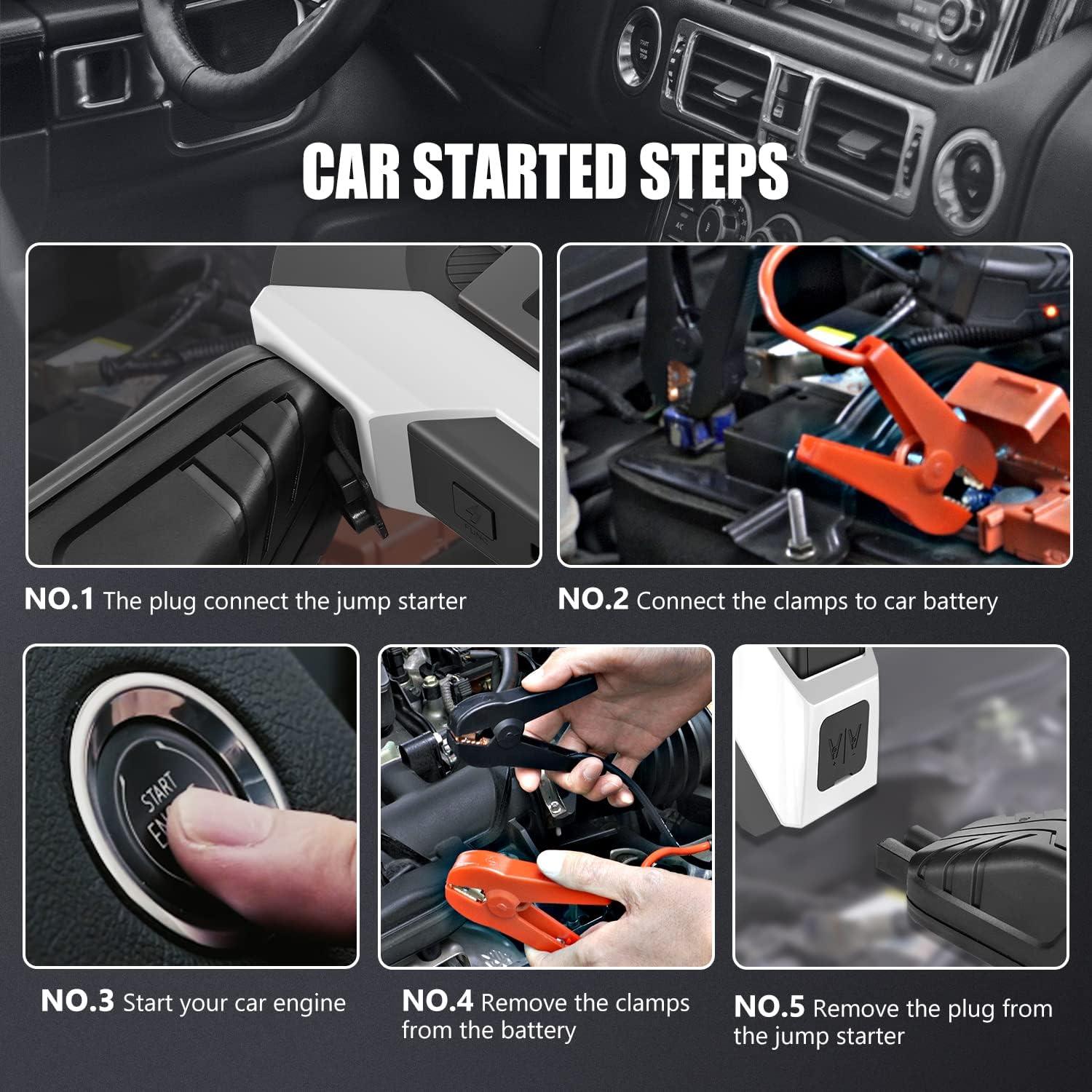 CAR STARTED STEPS

NO.1 The plug connect the jump starter

NO.2 Connect the clamps to car battery

START

NO.3 Start your car engine

NO.4 Remove the clamps from the battery

NO.5 Remove the plug from the jump starter