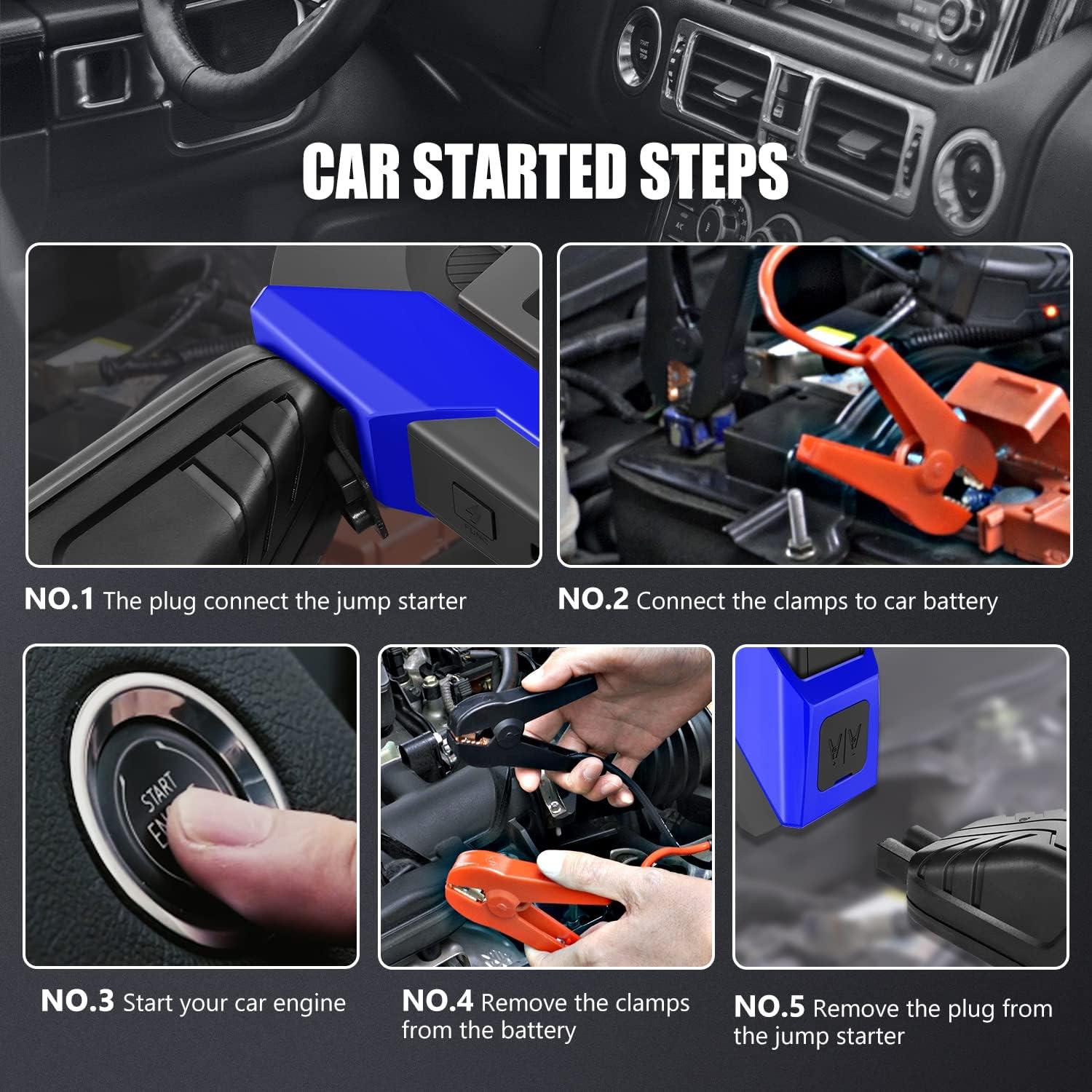 CAR STARTED STEPS

NO.1 The plug connect the jump starter

NO.2 Connect the clamps to car battery

START

NO.3 Start your car engine

NO.4 Remove the clamps from the battery

NO.5 Remove the plug from the jump starter