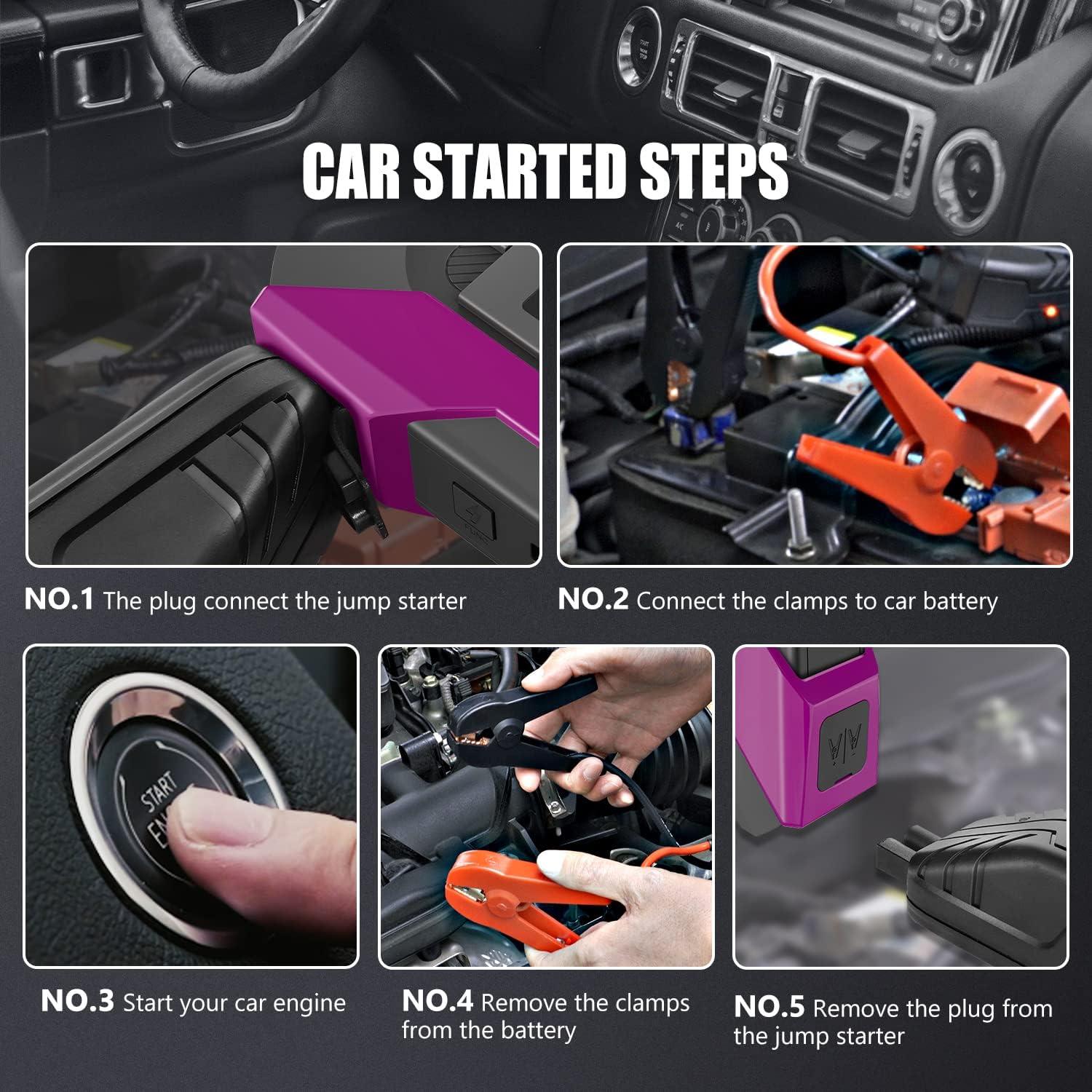 CAR STARTED STEPS

NO.1 The plug connect the jump starter

NO.2 Connect the clamps to car battery

START

NO.3 Start your car engine

NO.4 Remove the clamps from the battery

NO.5 Remove the plug from the jump starter