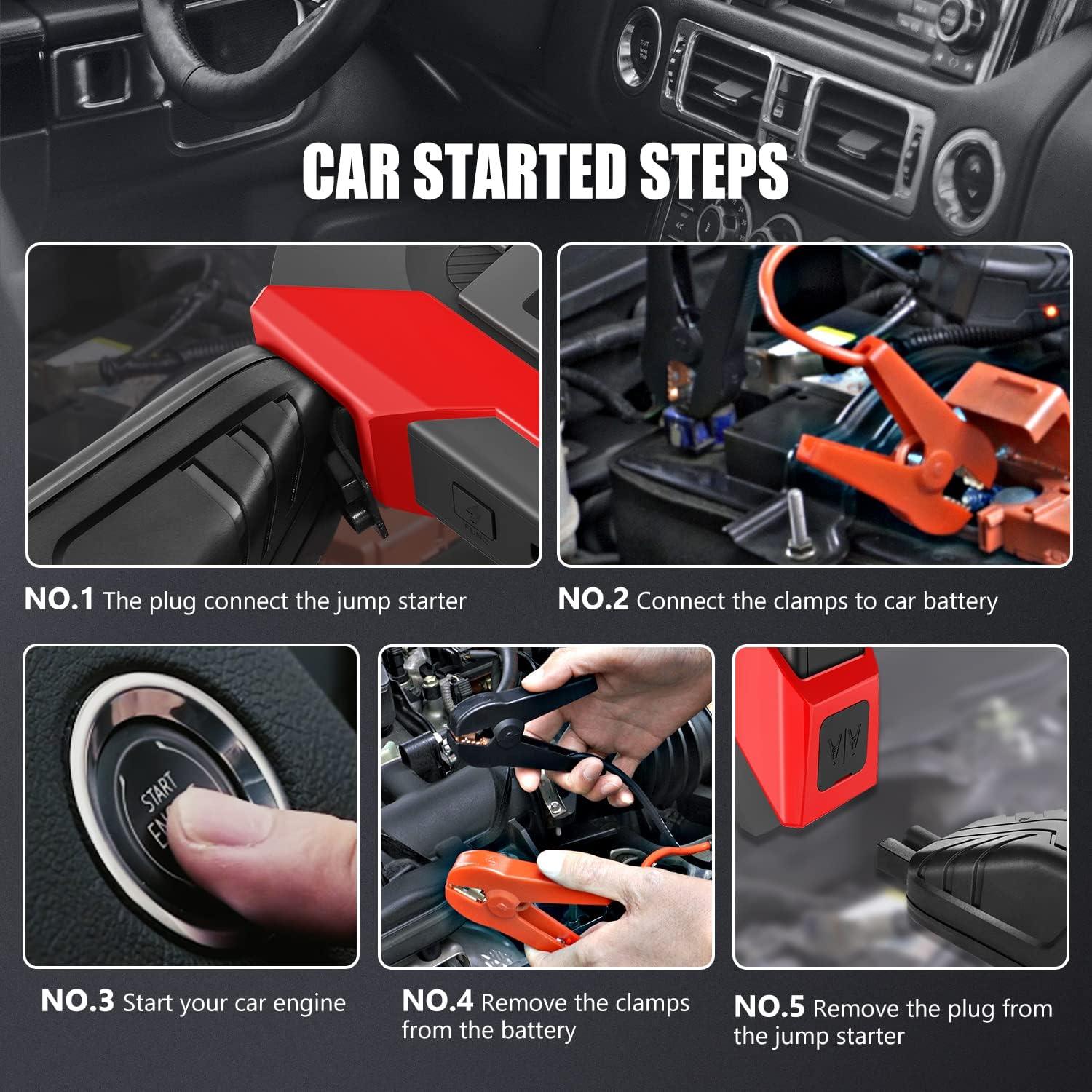 CAR STARTED STEPS

NO.1 The plug connect the jump starter

NO.2 Connect the clamps to car battery

START

NO.3 Start your car engine

NO.4 Remove the clamps from the battery

NO.5 Remove the plug from the jump starter