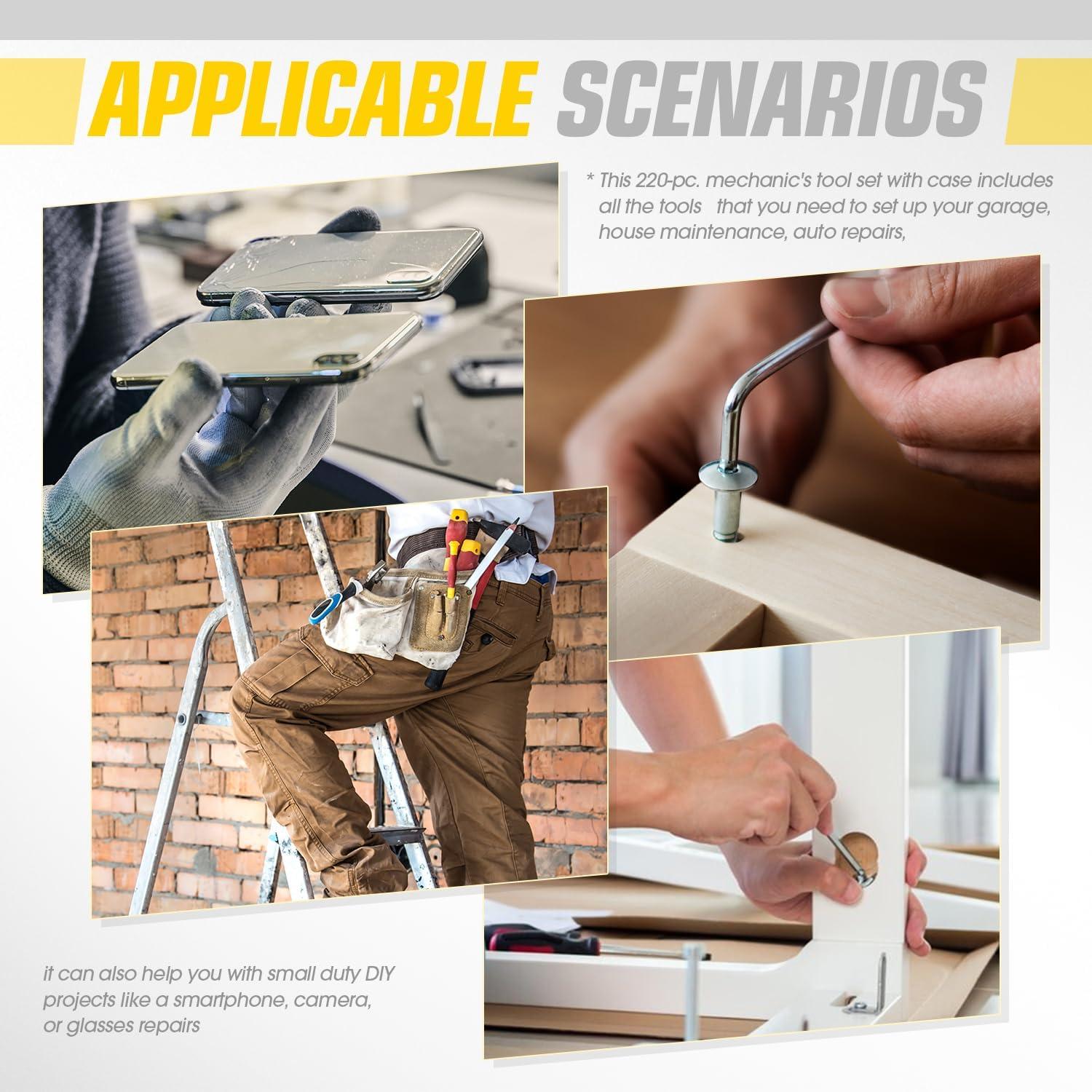 APPLICABLE SCENARIOS

* This 220-pc. mechanic's tool set with case includes all the tools that you need to set up your garage, house maintenance, auto repairs,

it can also help you with small duty DIY projects like a smartphone, camera, or glasses repairs