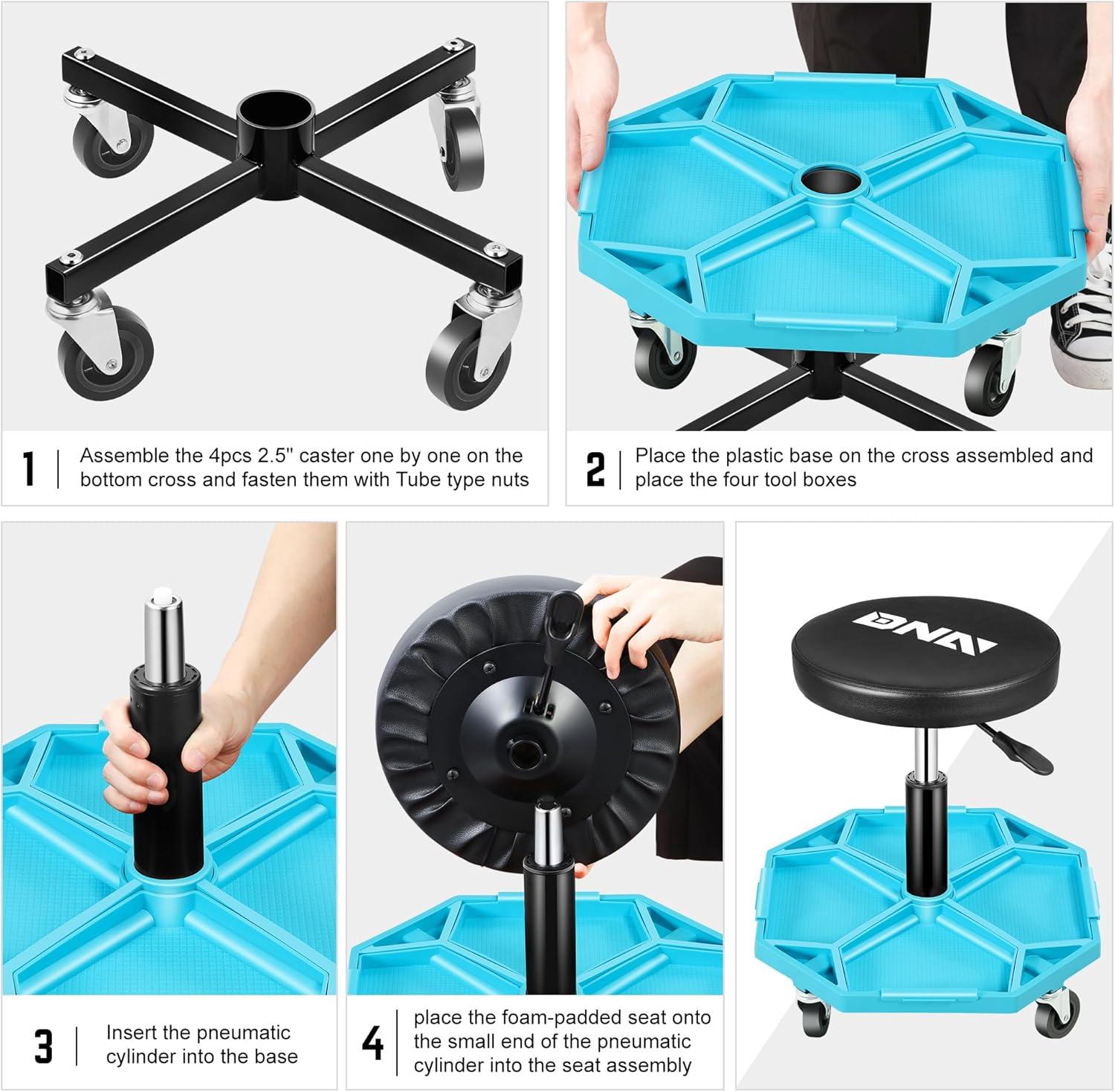 1 | Assemble the 4pcs 2.5'' caster one by one on the bottom cross and fasten them with Tube type nuts

2 | Place the plastic base on the cross assembled and place the four tool boxes

3 | Insert the pneumatic cylinder into the base

4 | place the foam-padded seat onto the small end of the pneumatic cylinder into the seat assembly

DNA