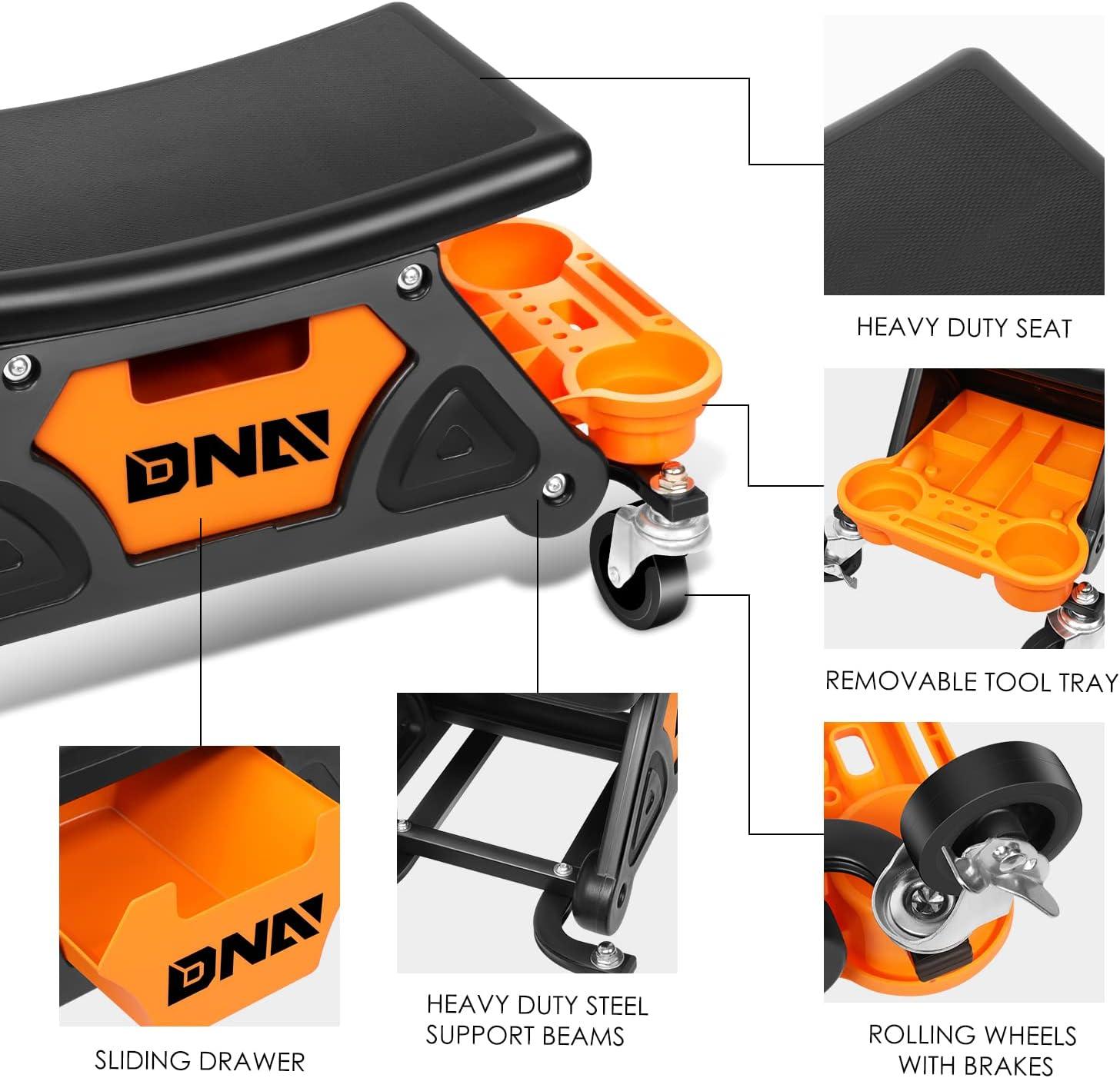 DNA

HEAVY DUTY SEAT

REMOVABLE TOOL TRAY

DNA

SLIDING DRAWER

HEAVY DUTY STEEL SUPPORT BEAMS

ROLLING WHEELS WITH BRAKES