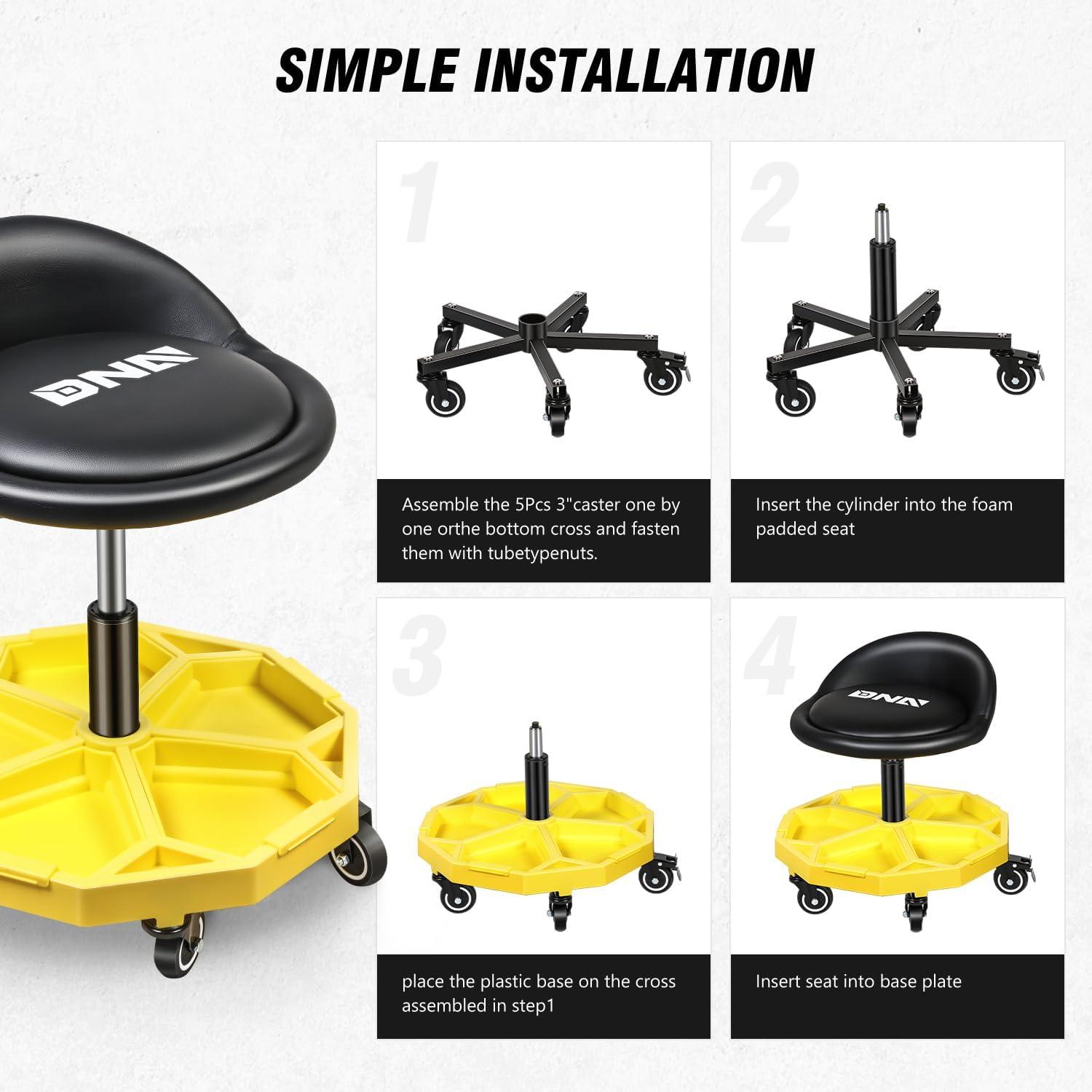 SIMPLE INSTALLATION

DNA

1

Assemble the 5Pcs 3"caster one by one orthe bottom cross and fasten them with tubetypenuts.

2

Insert the cylinder into the foam padded seat

3

place the plastic base on the cross assembled in step1

4

DNA

Insert seat into base plate