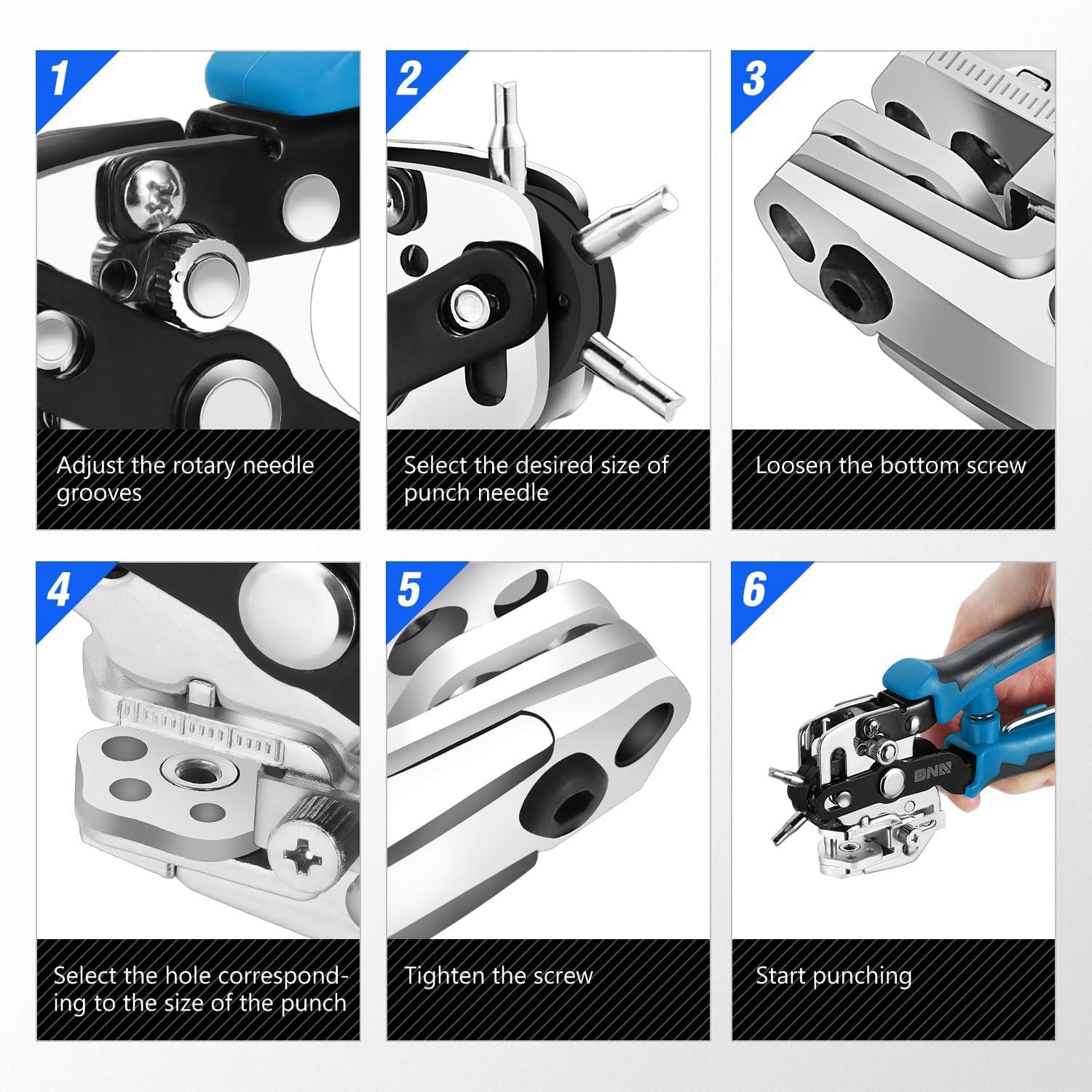 1

Adjust the rotary needle grooves

2

Select the desired size of punch needle

3

Loosen the bottom screw

4

Select the hole corresponding to the size of the punch

5

Tighten the screw

6

DNA

Start punching