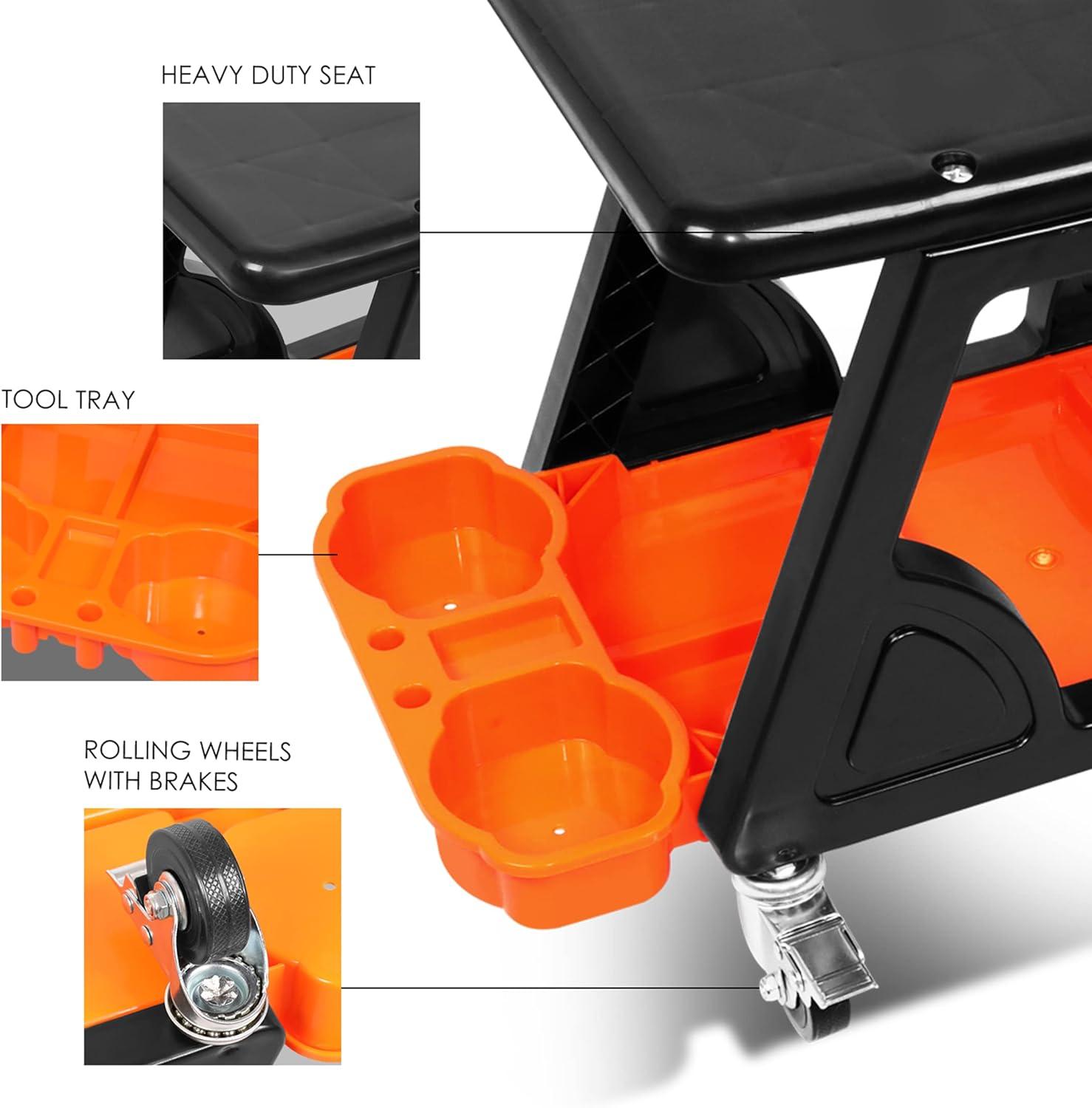 HEAVY DUTY SEAT

TOOL TRAY

ROLLING WHEELS WITH BRAKES